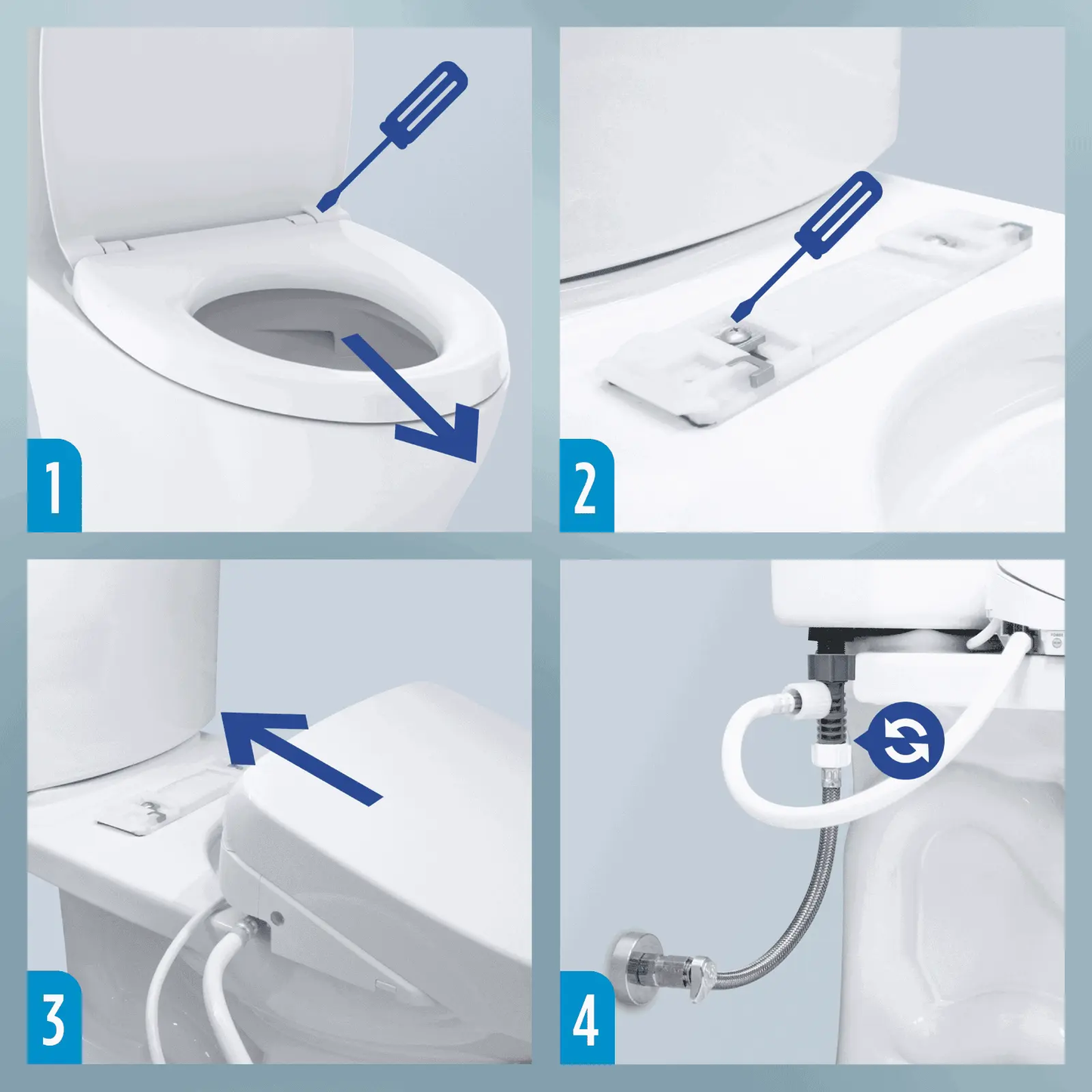 1

2

3

4