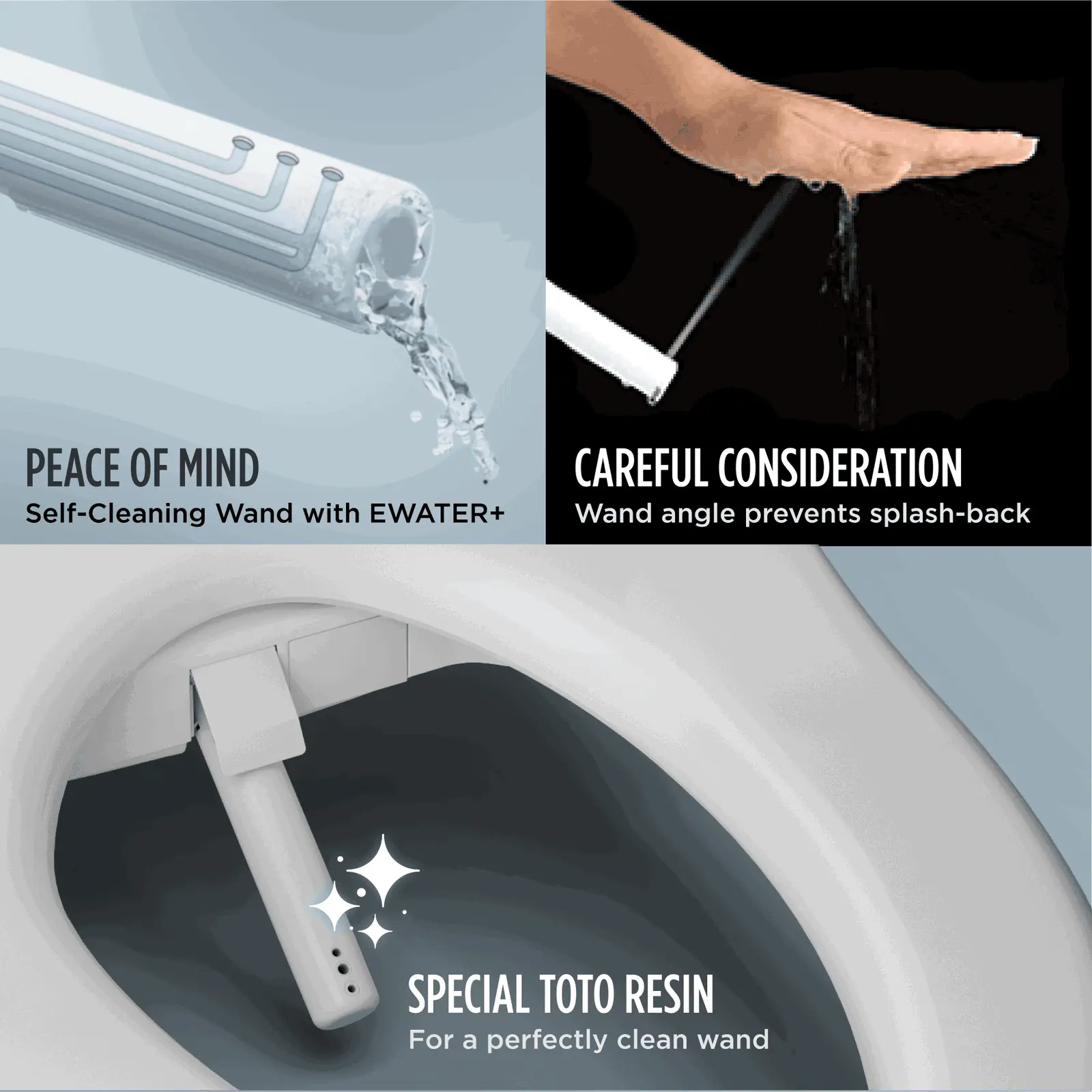 PEACE OF MIND
Self-Cleaning Wand with EWATER+

CAREFUL CONSIDERATION
Wand angle prevents splash-back

SPECIAL TOTO RESIN
For a perfectly clean wand