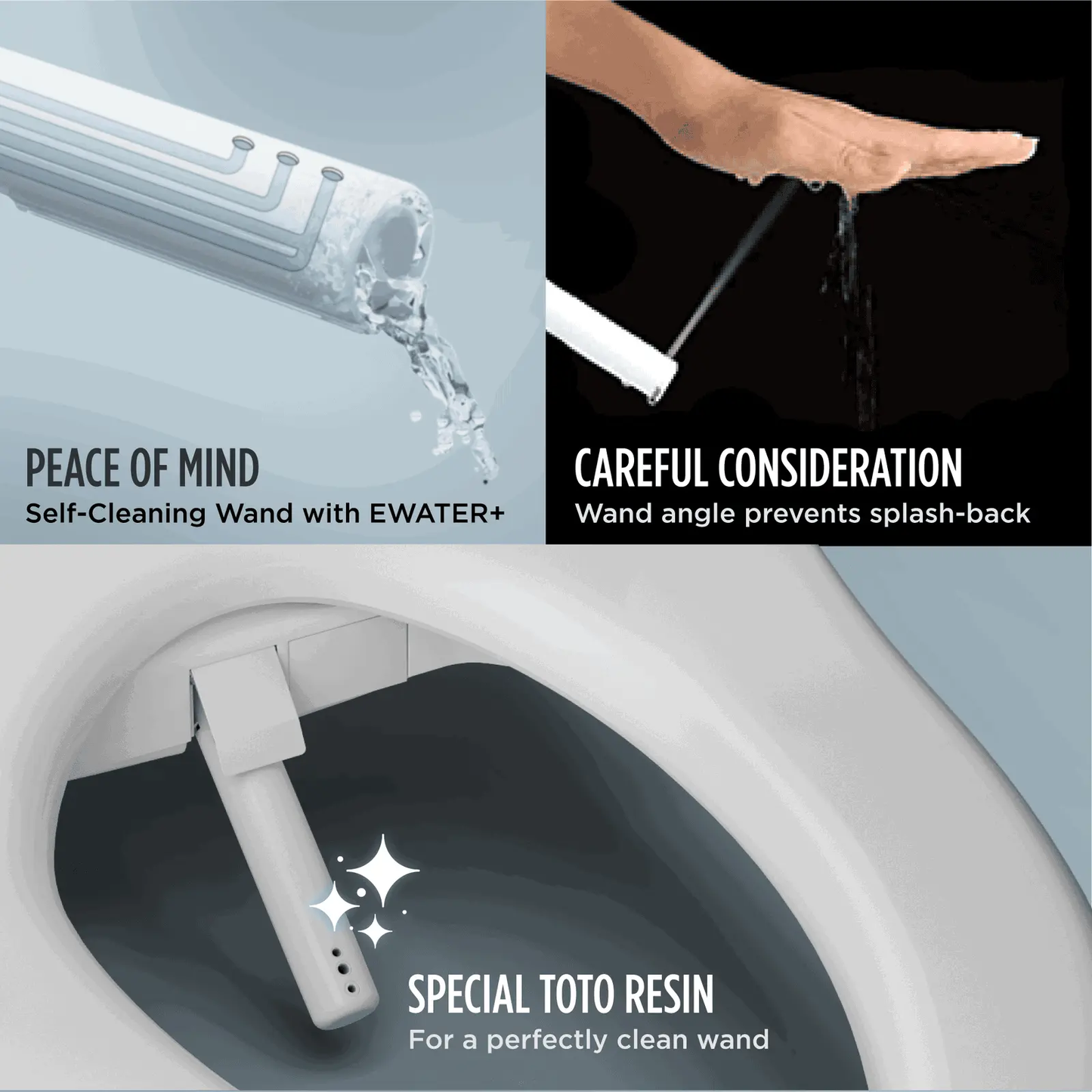 PEACE OF MIND
Self-Cleaning Wand with EWATER+

CAREFUL CONSIDERATION
Wand angle prevents splash-back

SPECIAL TOTO RESIN
For a perfectly clean wand