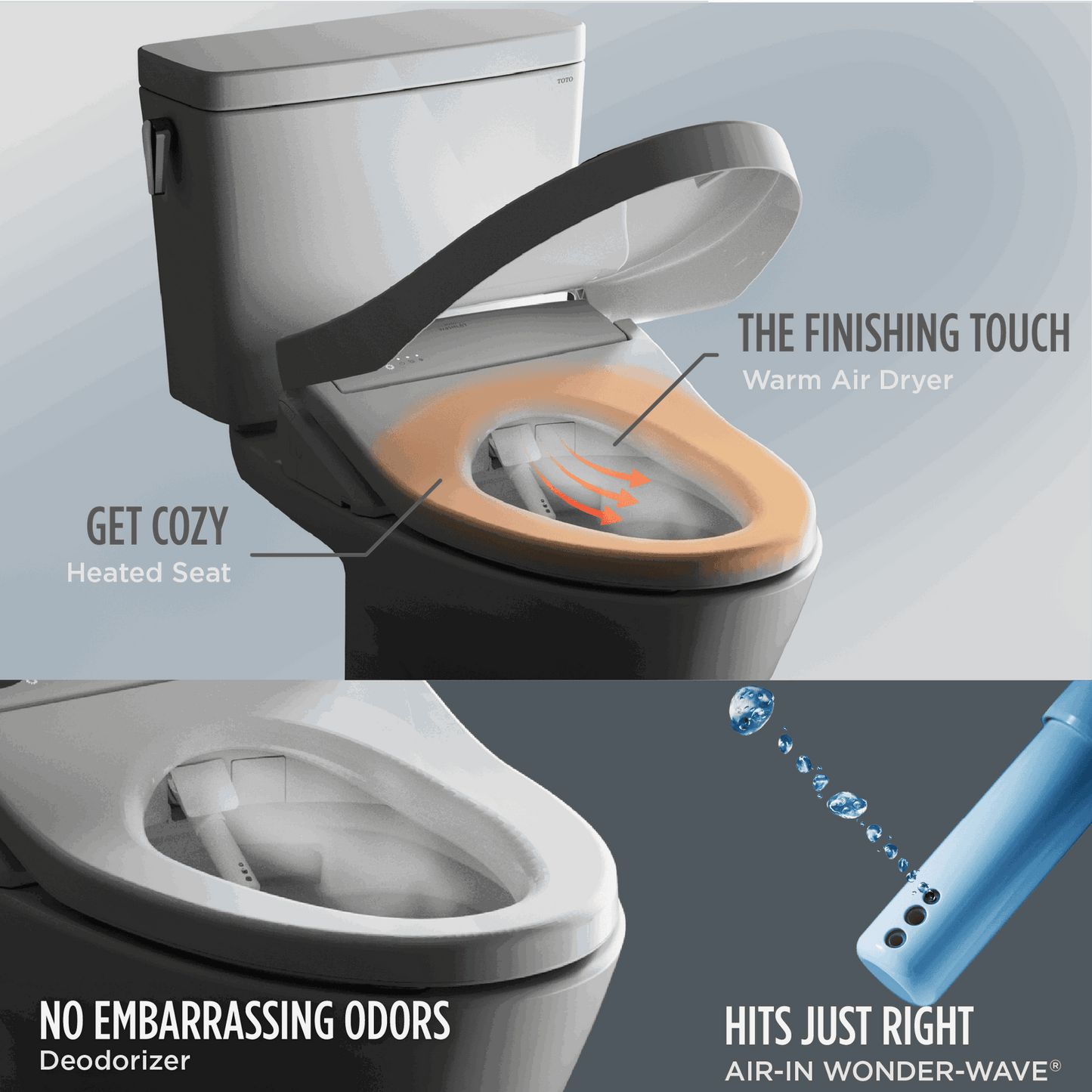 TOTO

THE FINISHING TOUCH
Warm Air Dryer

GET COZY
Heated Seat

NO EMBARRASSING ODORS
Deodorizer

HITS JUST RIGHT
AIR-IN WONDER-WAVE®